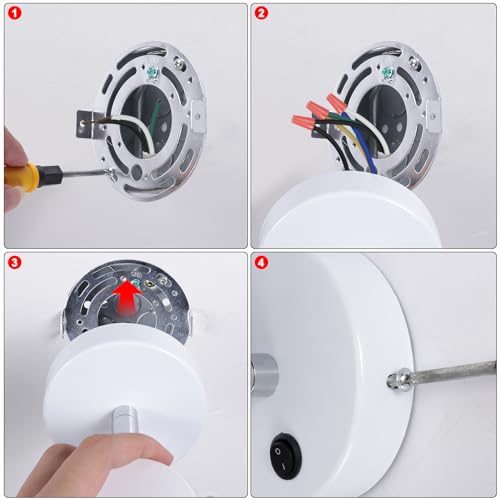 1

2

3

4