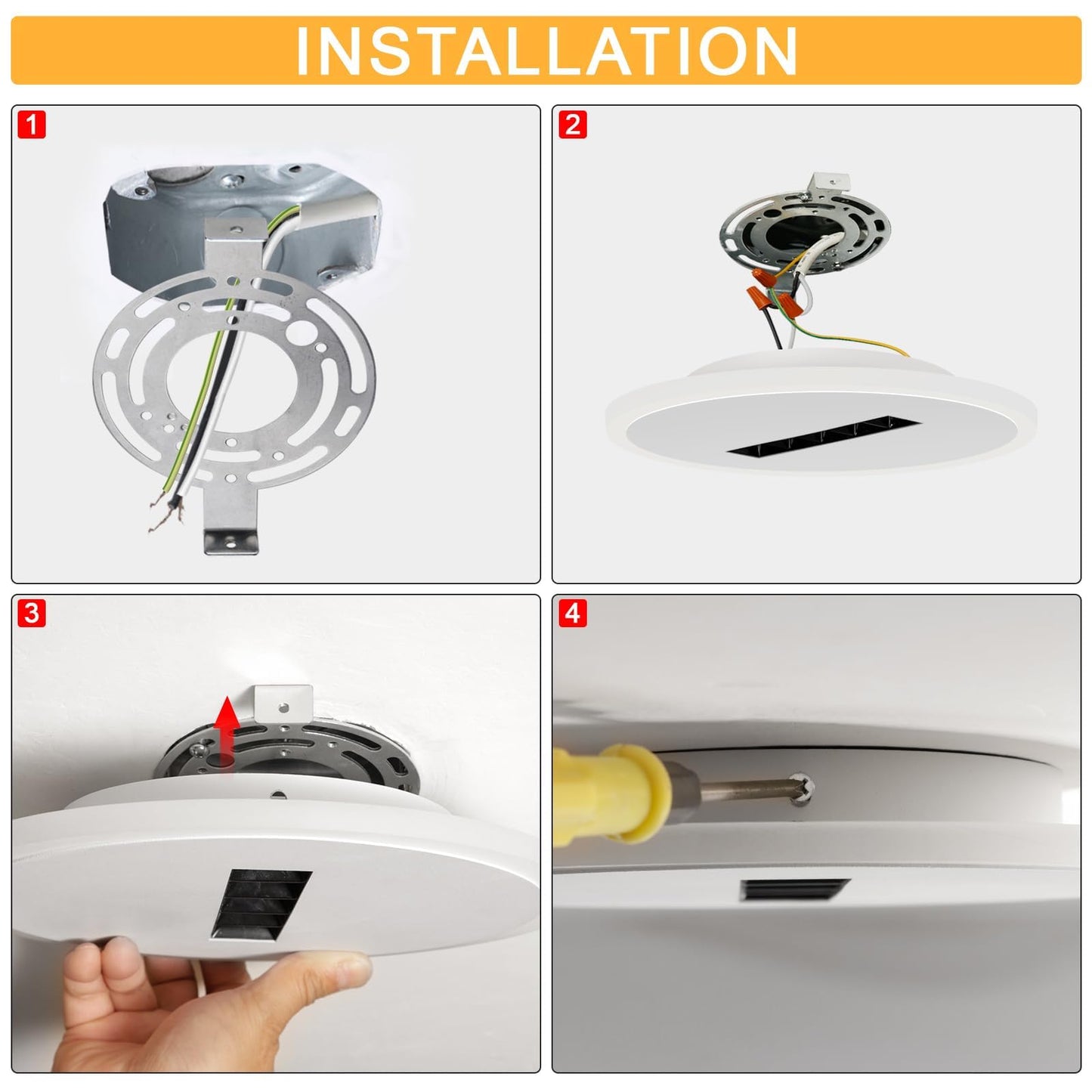 INSTALLATION

1

2

3

4