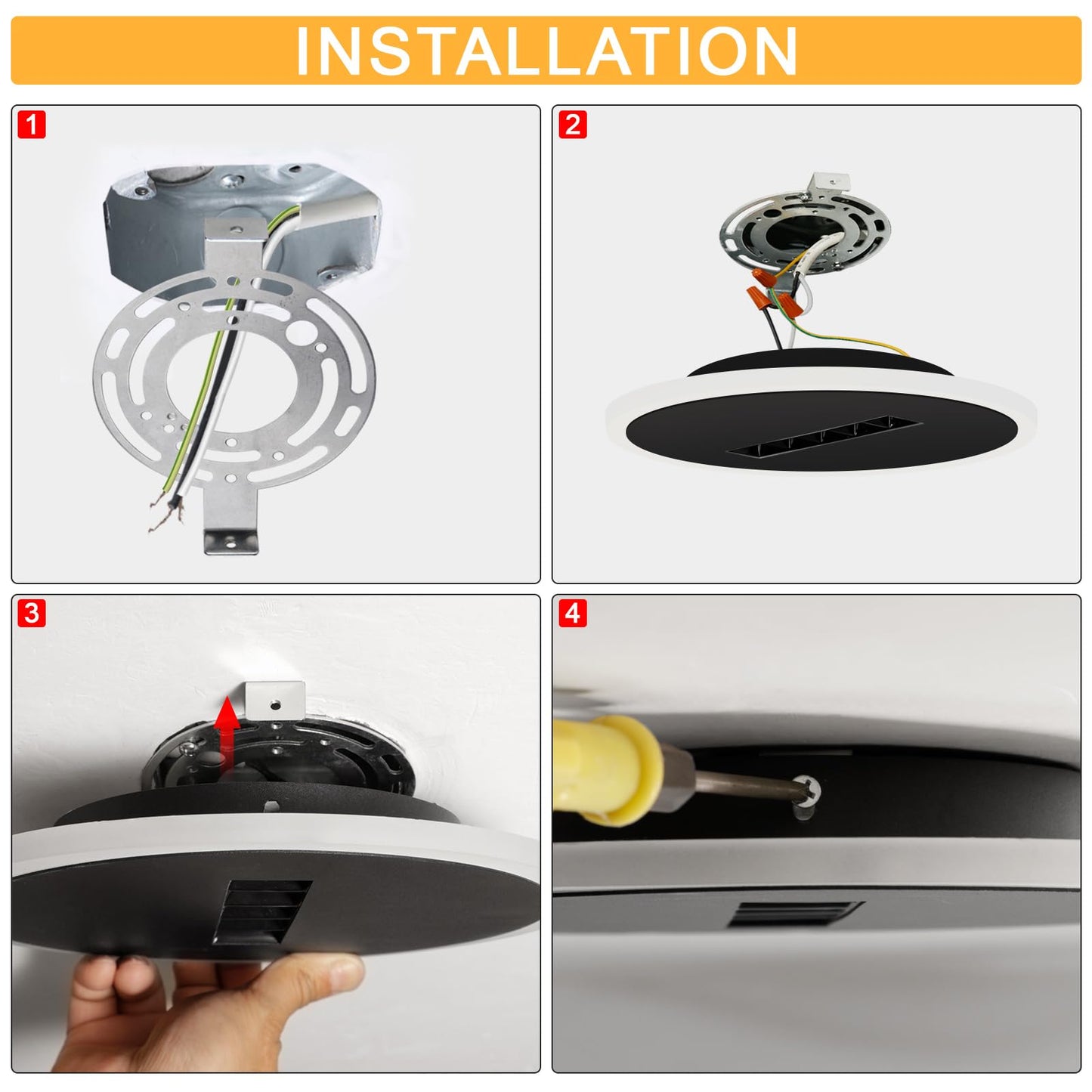 INSTALLATION

1

2

3

4