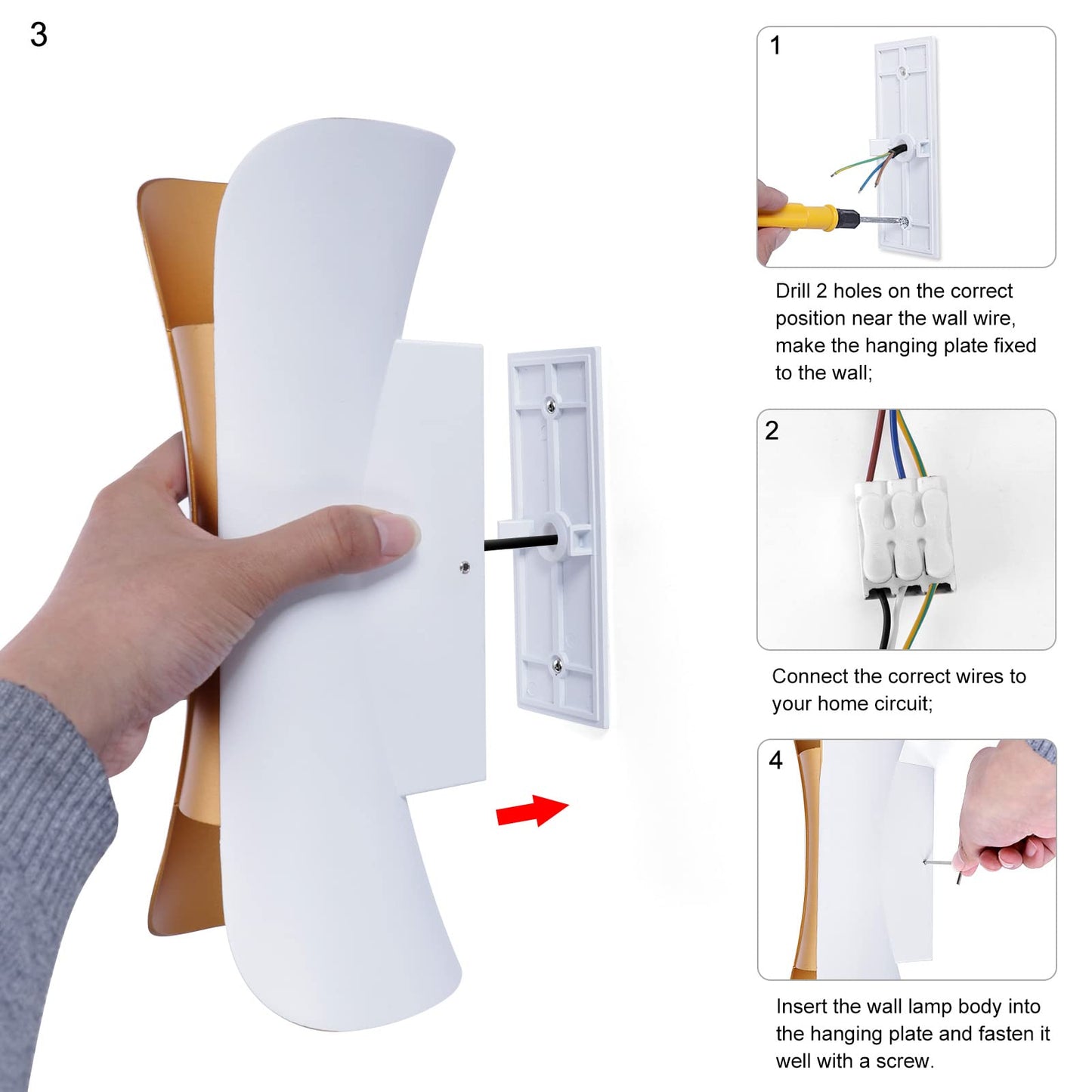 3

1

Drill 2 holes on the correct position near the wall wire, make the hanging plate fixed to the wall;

2

Connect the correct wires to your home circuit;

4

Insert the wall lamp body into the hanging plate and fasten it well with a screw.