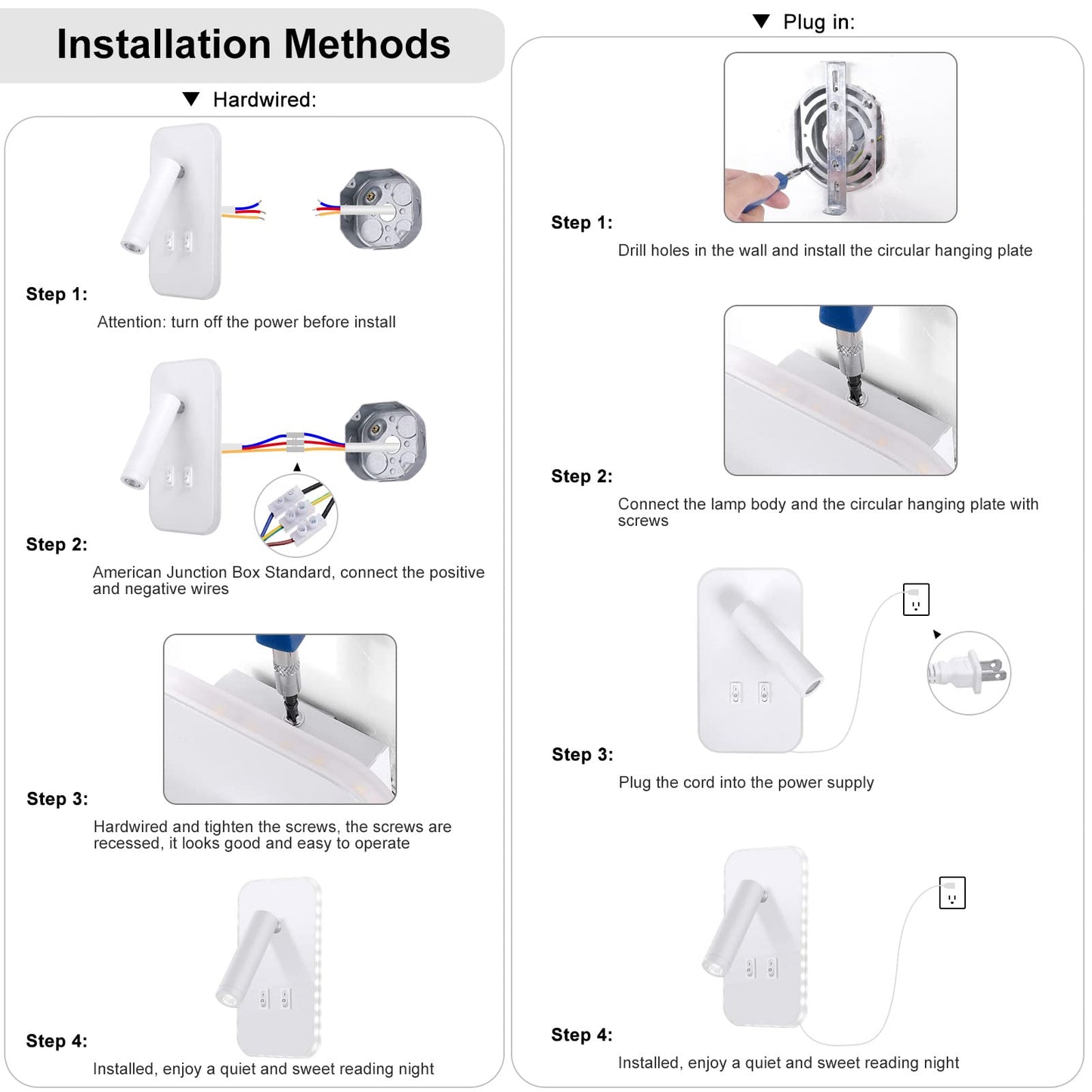 Installation Methods

▼ Hardwired:

Step 1:
Attention: turn off the power before install

Step 2:
American Junction Box Standard, connect the positive and negative wires

Step 3:
Hardwired and tighten the screws, the screws are recessed, it looks good and easy to operate

Step 4:
Installed, enjoy a quiet and sweet reading night

▼ Plug in:

Step 1:
Drill holes in the wall and install the circular hanging plate

Step 2:
Connect the lamp body and the circular hanging plate with screws

Step 3:
Plug the cord into the power supply

Step 4:
Installed, enjoy a quiet and sweet reading night