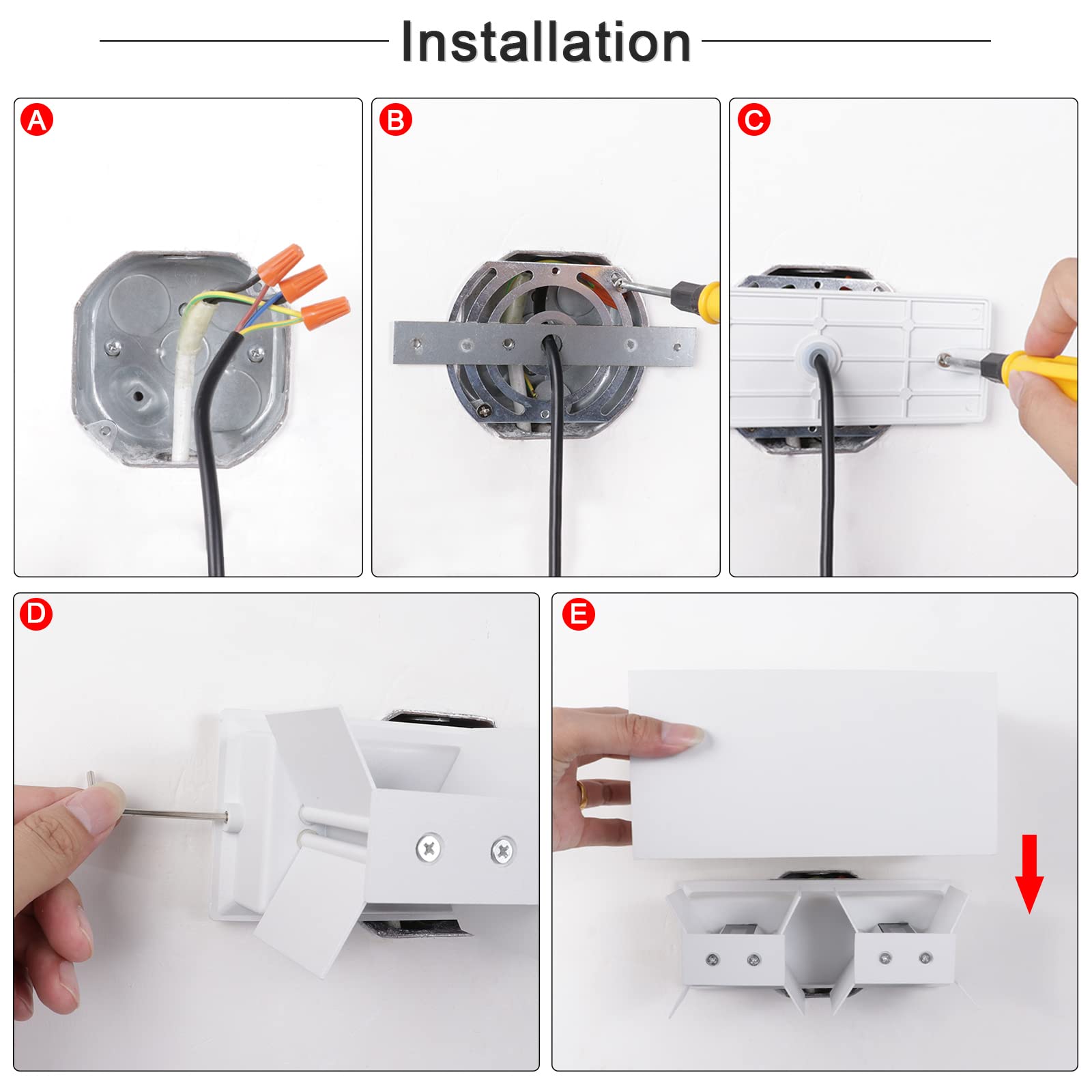 Installation

A

B

C

D

E