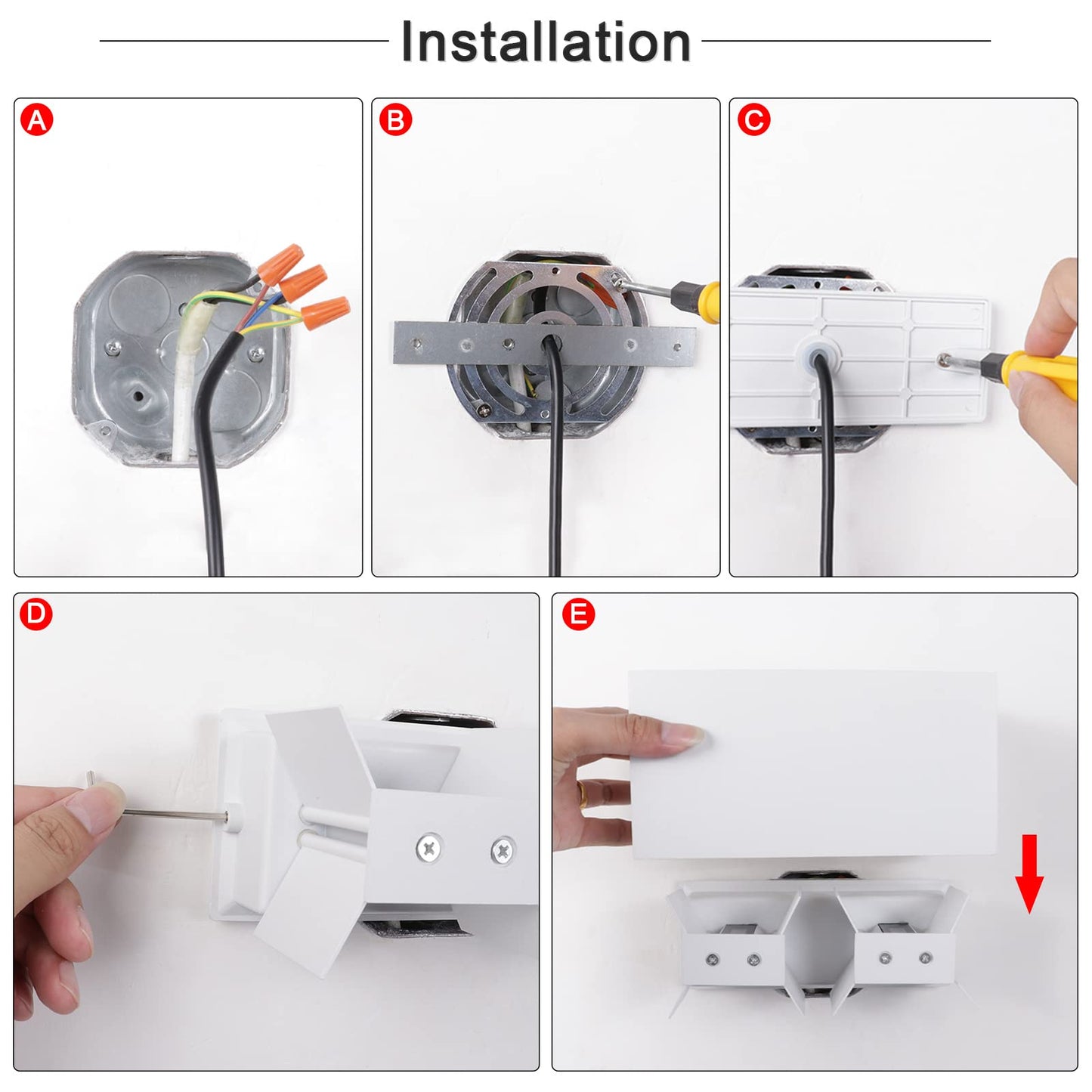 Installation

A

B

C

D

E