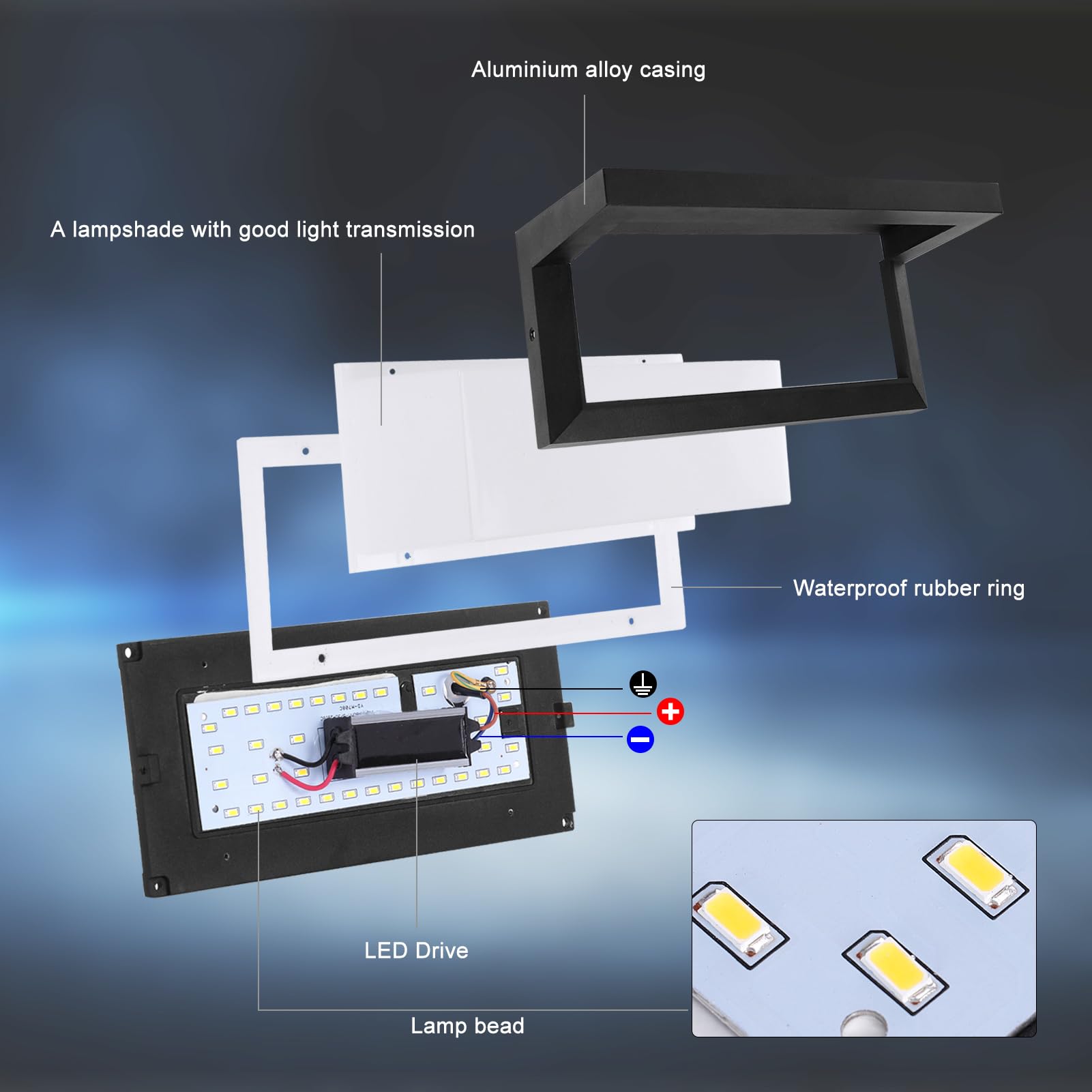 Aluminium alloy casing

A lampshade with good light transmission

Waterproof rubber ring

LED Drive

Lamp bead