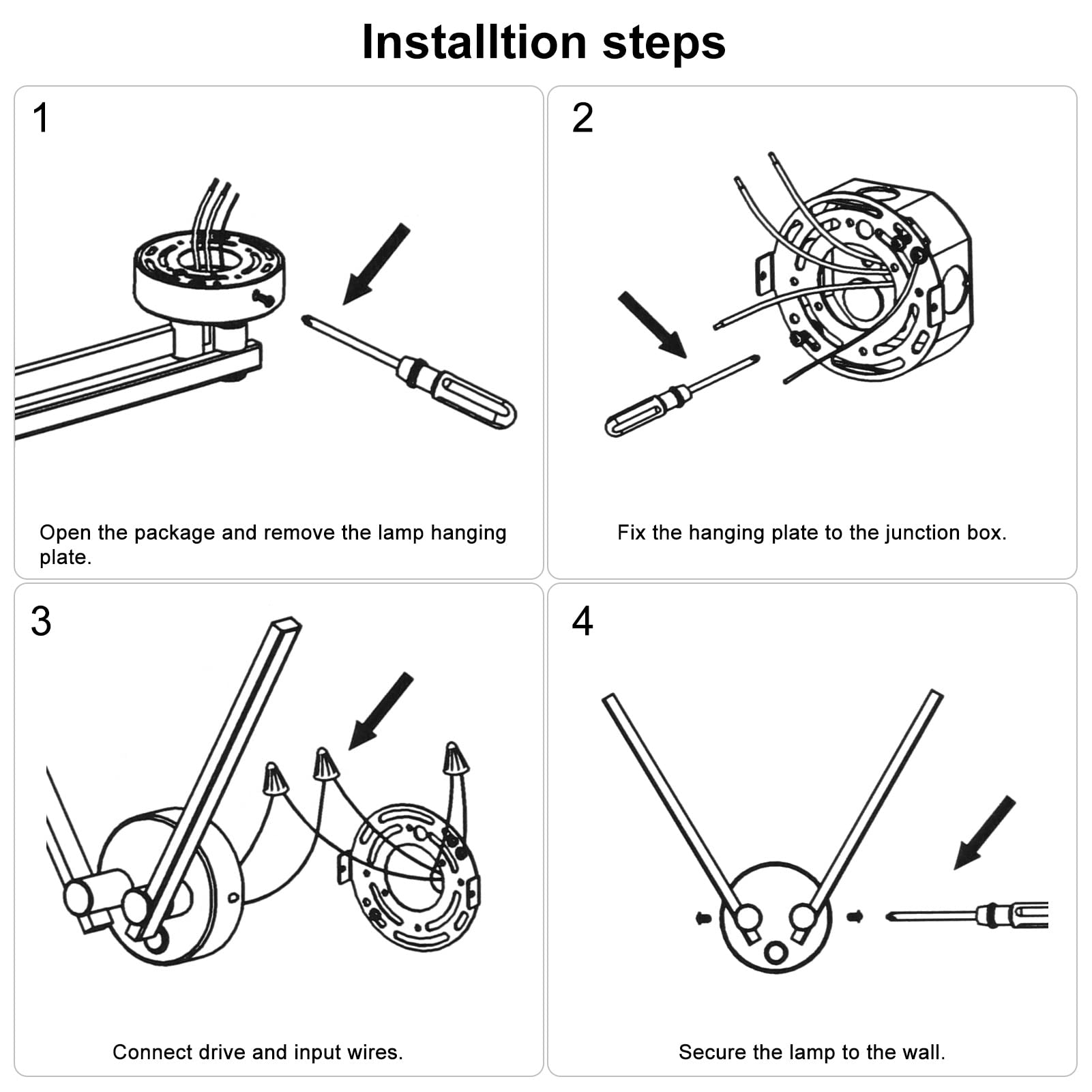 Installtion steps

1

Open the package and remove the lamp hanging plate.

2

Fix the hanging plate to the junction box.

3

Connect drive and input wires.

4

Secure the lamp to the wall.