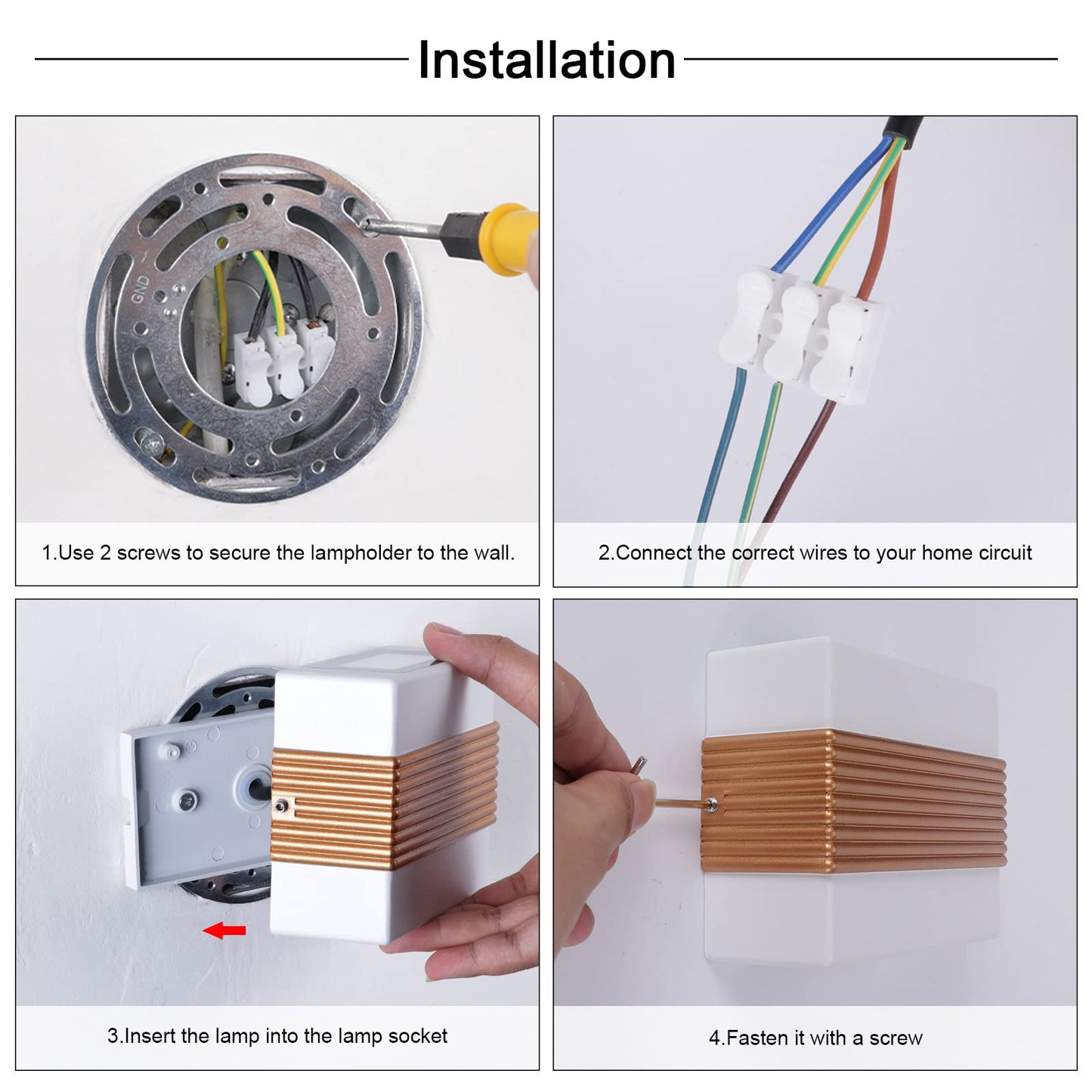 Installation

GND

1.Use 2 screws to secure the lampholder to the wall.

2.Connect the correct wires to your home circuit

3.Insert the lamp into the lamp socket

4.Fasten it with a screw