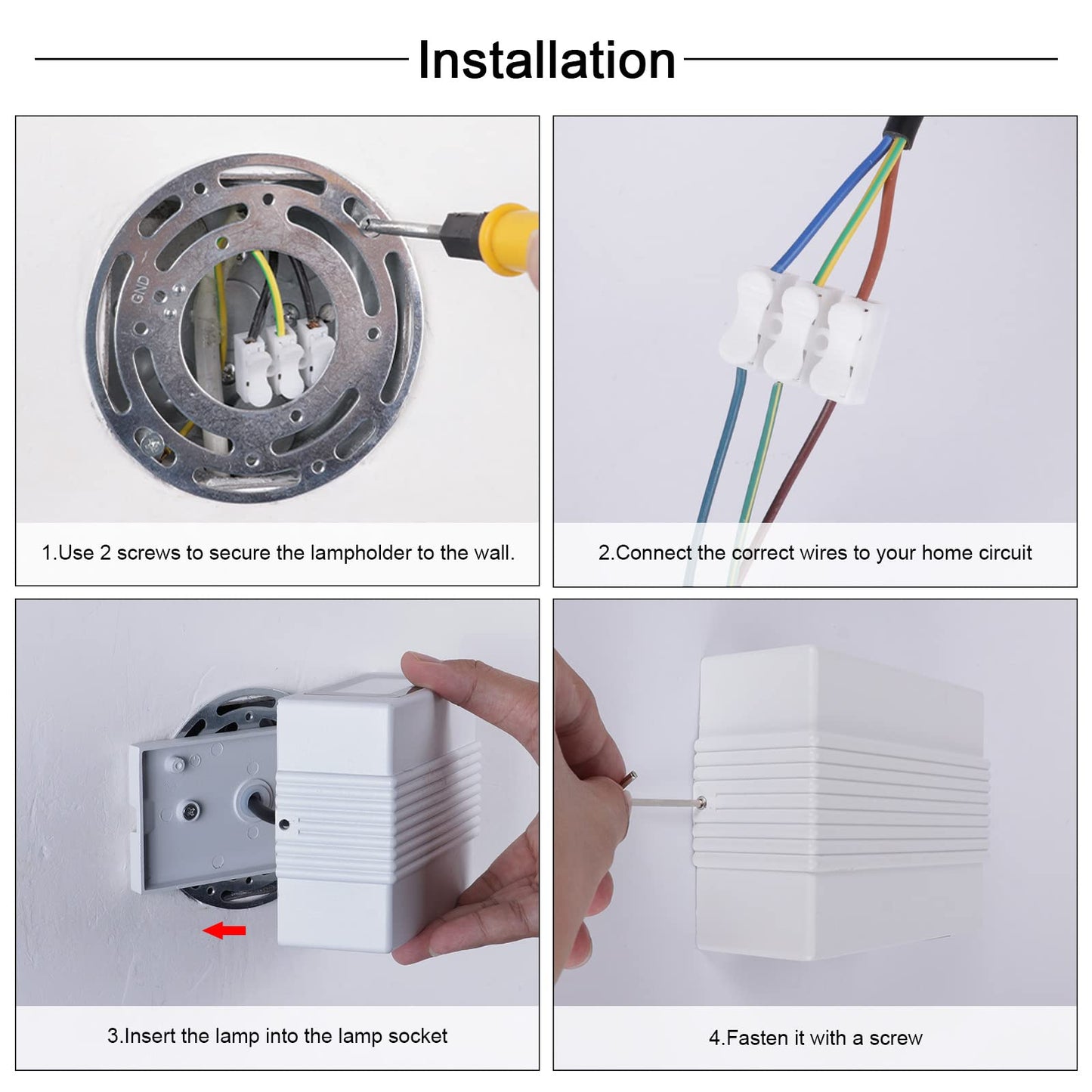 Installation

GND

1.Use 2 screws to secure the lampholder to the wall.

2.Connect the correct wires to your home circuit

3.Insert the lamp into the lamp socket

4.Fasten it with a screw