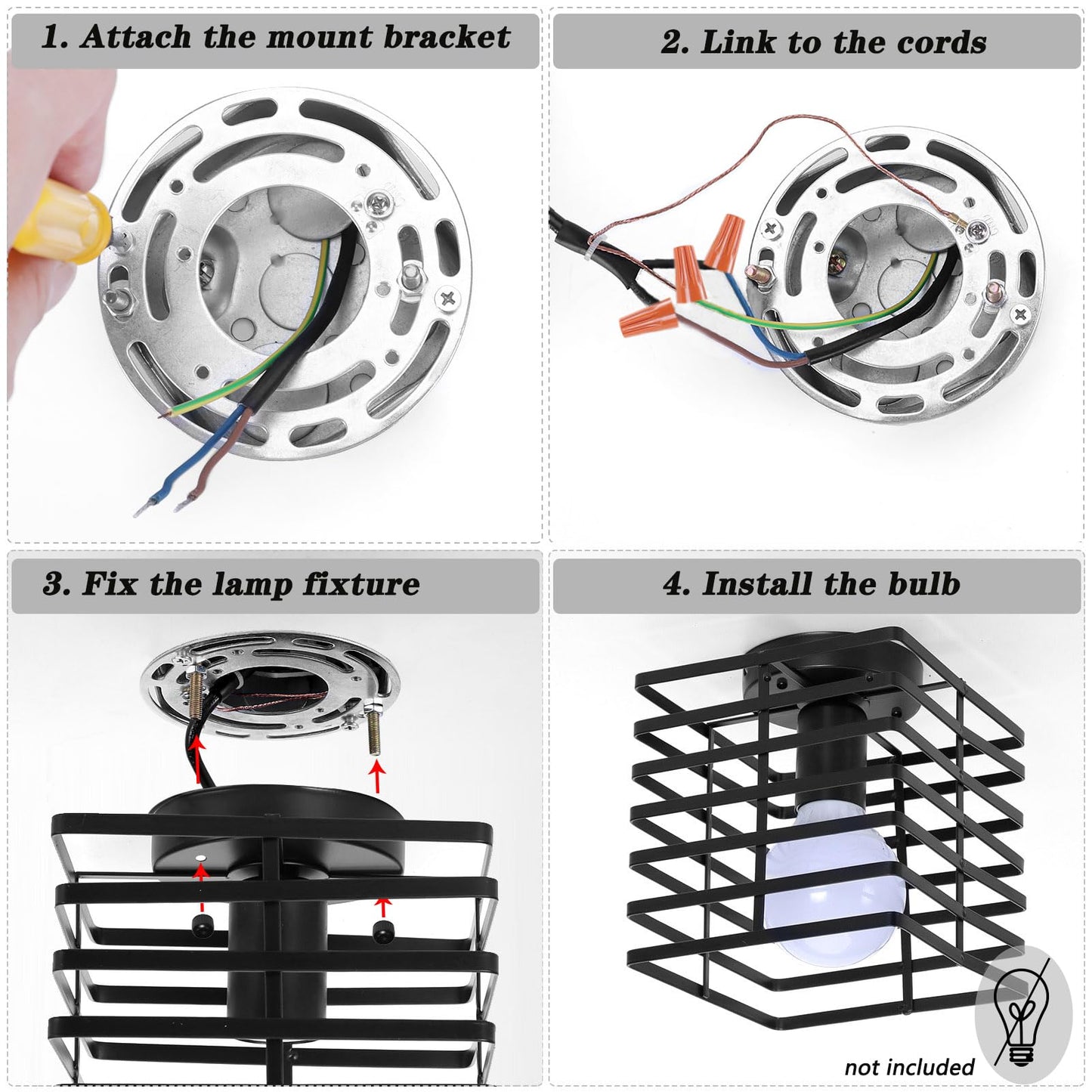 1. Attach the mount bracket

2. Link to the cords

3. Fix the lamp fixture

4. Install the bulb

not included