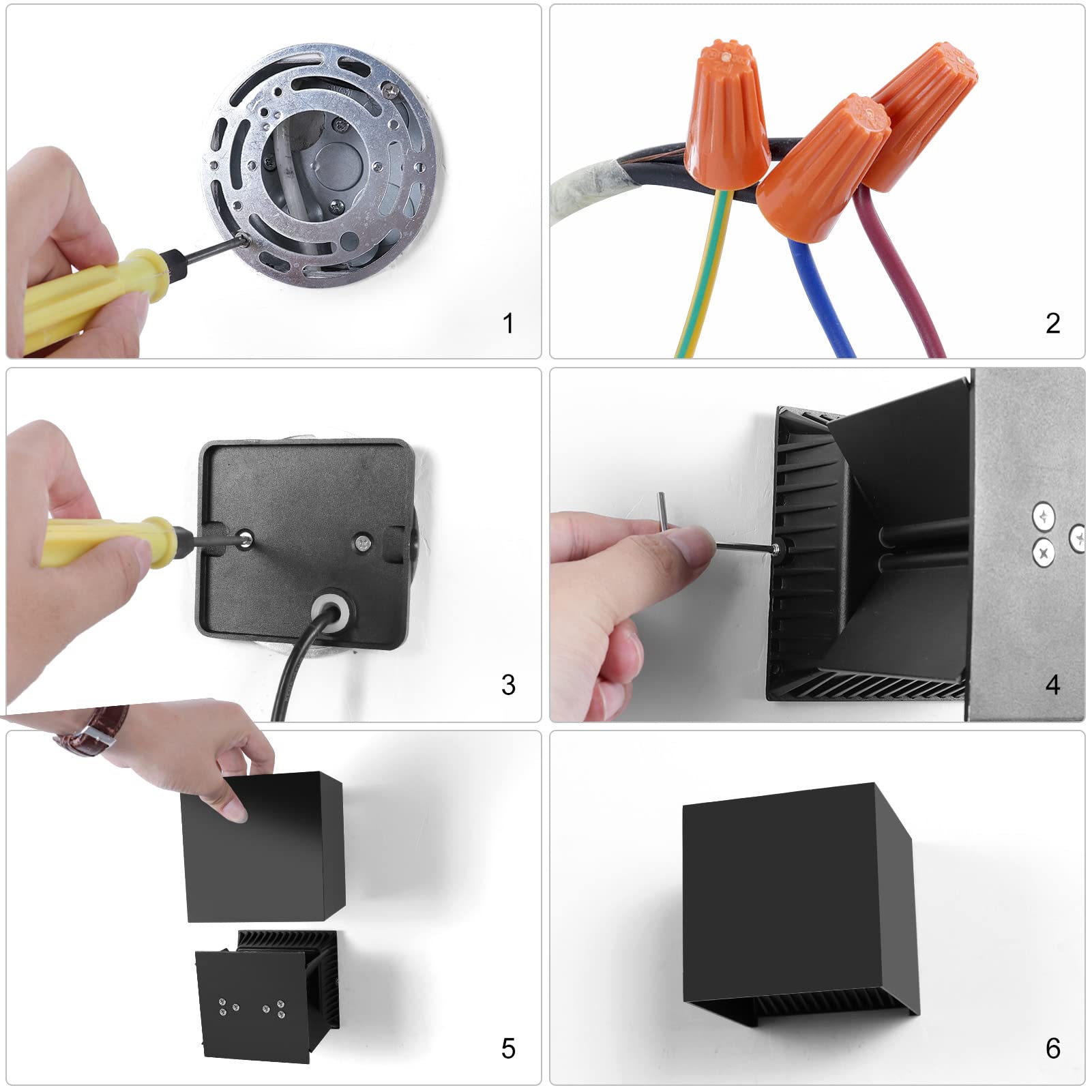 1

2

3

4

5

6