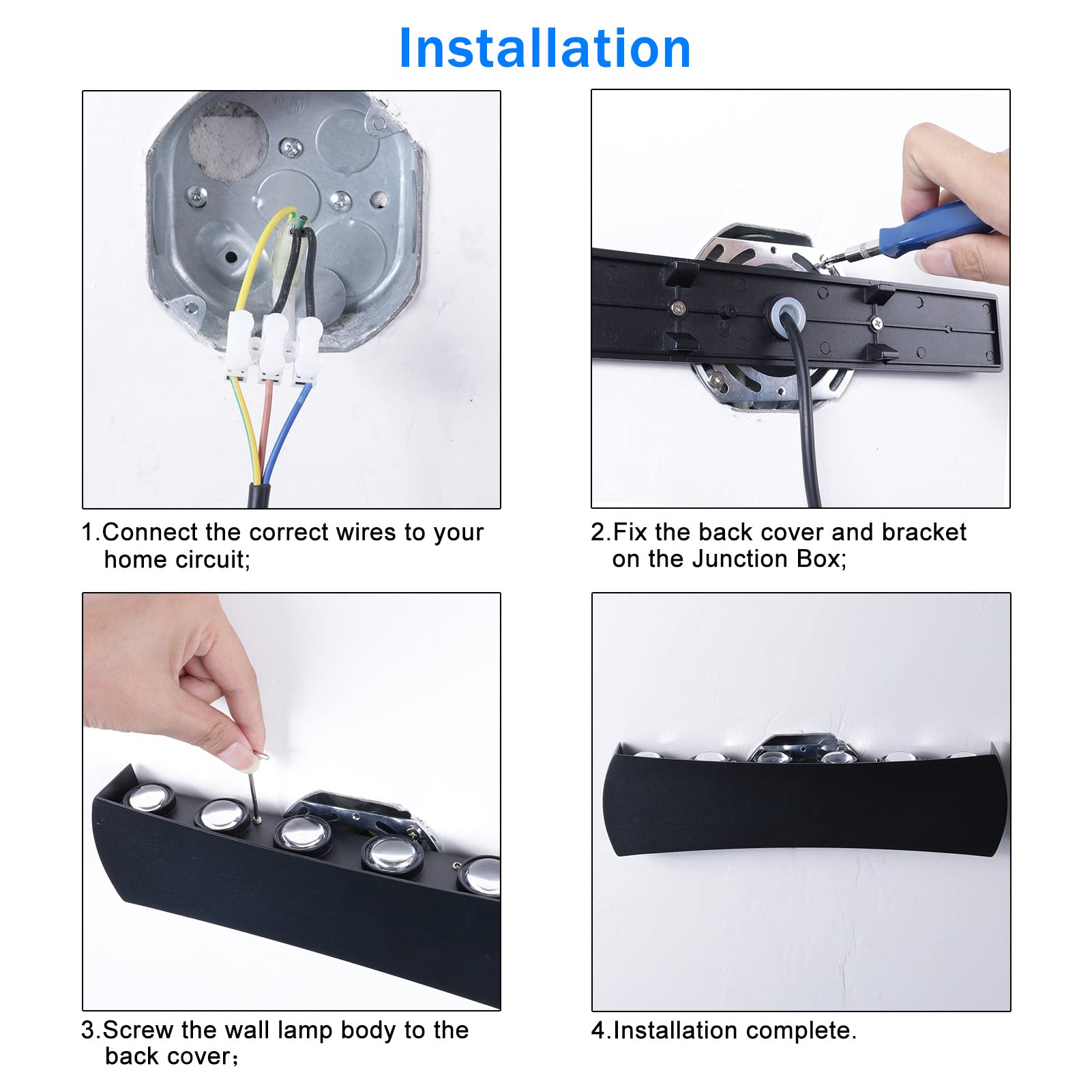 Installation

1.Connect the correct wires to your home circuit;

2.Fix the back cover and bracket on the Junction Box;

3.Screw the wall lamp body to the back cover；

4.Installation complete.