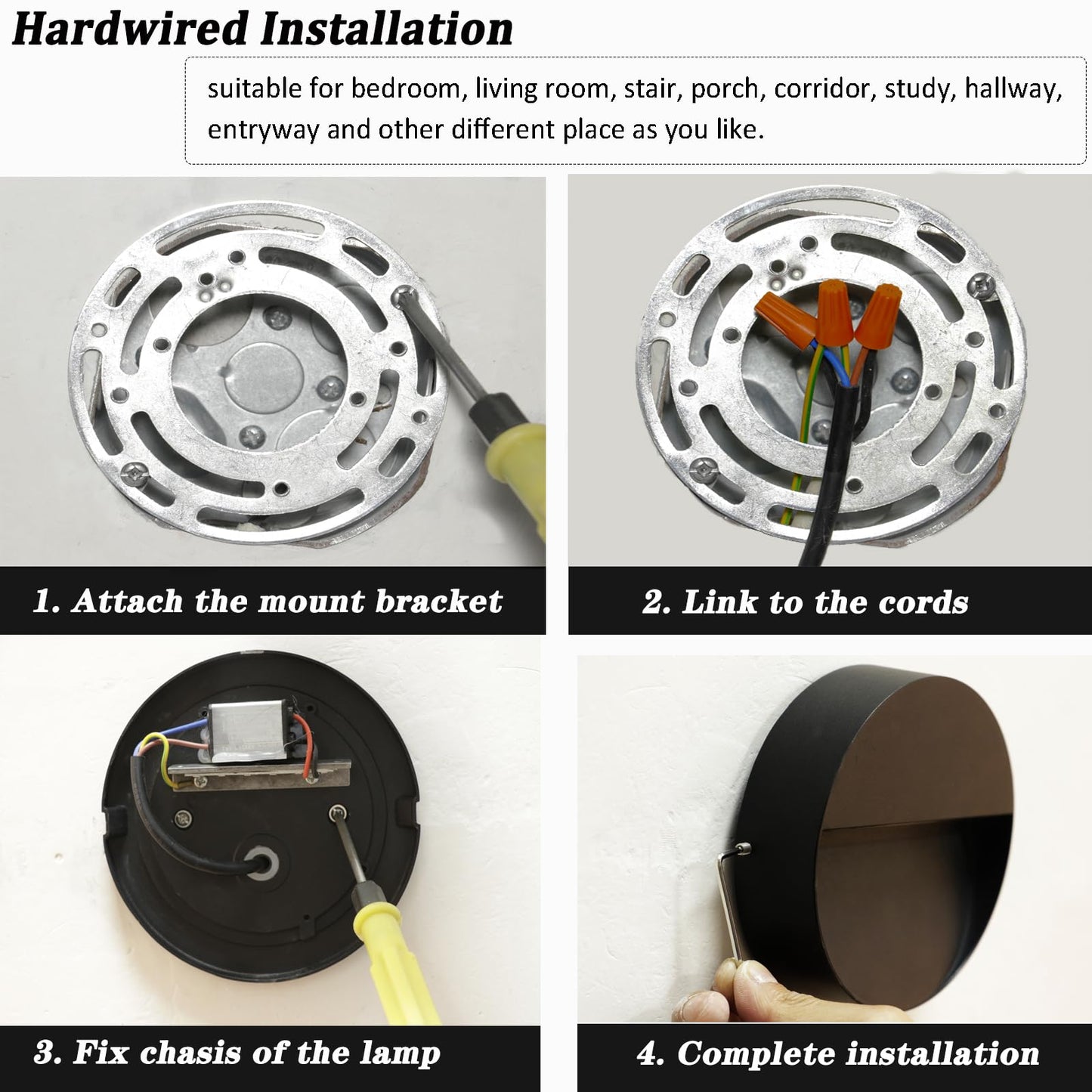 Hardwired Installation

suitable for bedroom, living room, stair, porch, corridor, study, hallway, entryway and other different place as you like.

1. Attach the mount bracket

2. Link to the cords

3. Fix chasis of the lamp

4. Complete installation