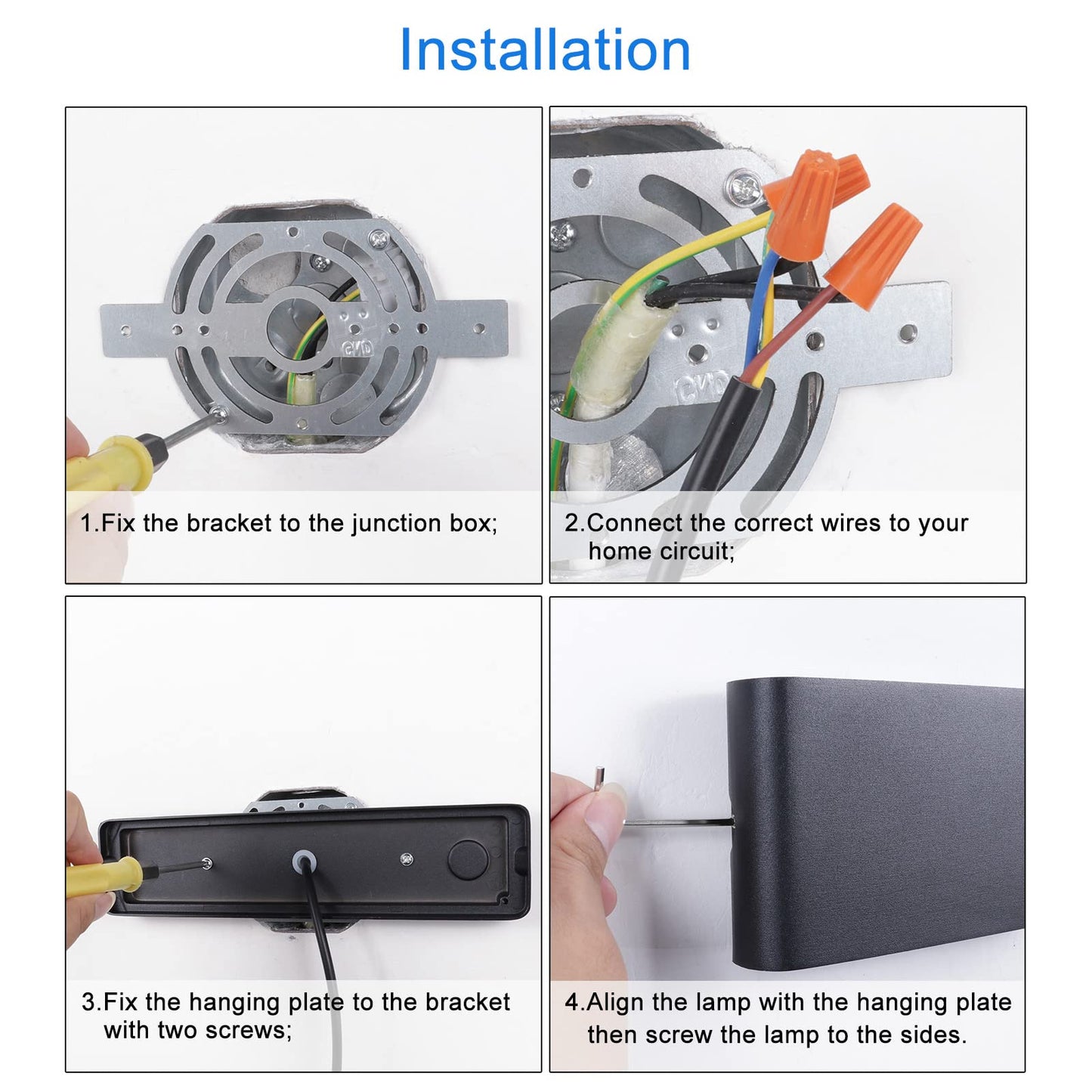 Installation

CVD

1.Fix the bracket to the junction box;

CVD

2.Connect the correct wires to your home circuit;

3.Fix the hanging plate to the bracket with two screws;

4.Align the lamp with the hanging plate then screw the lamp to the sides.