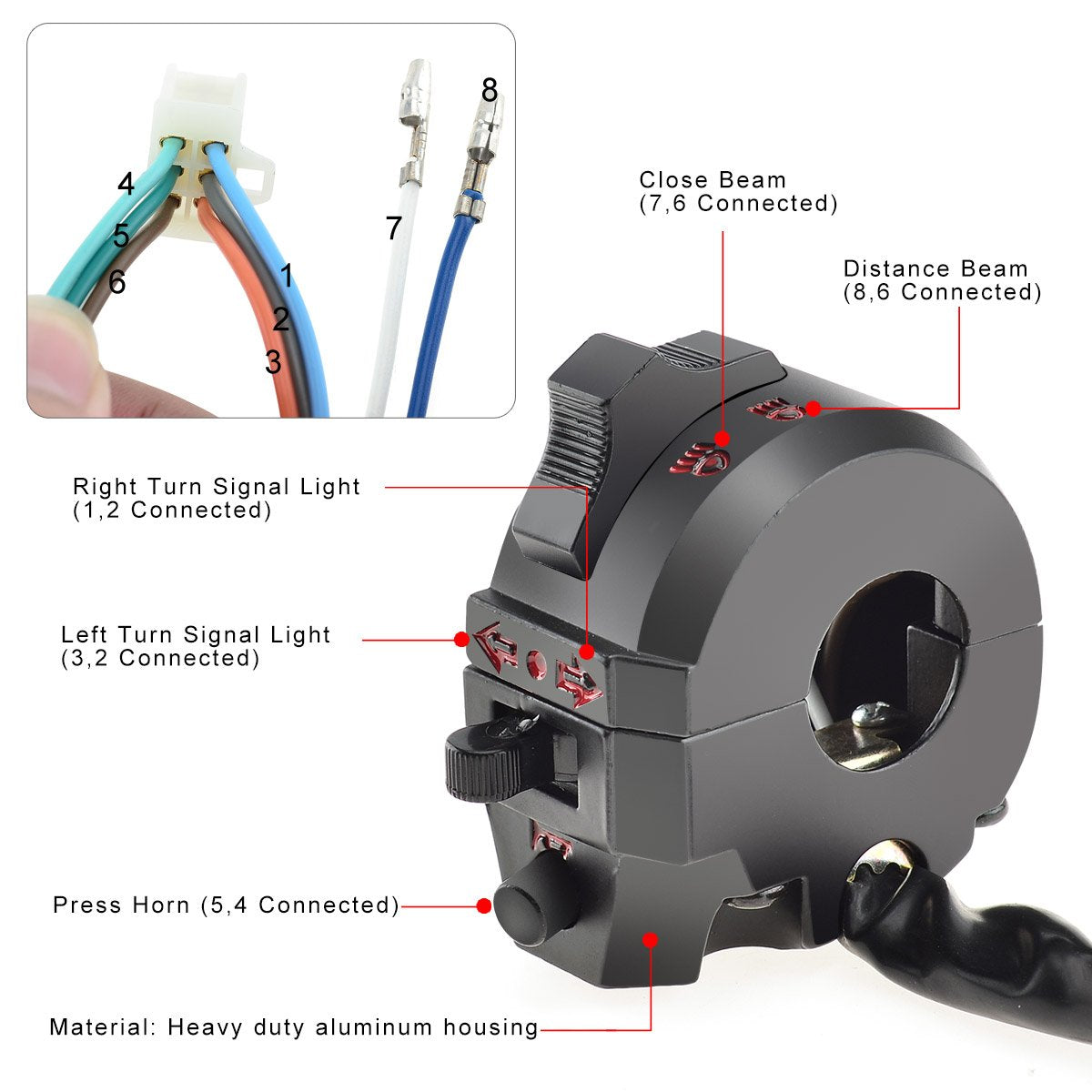 4
5
6
1
2
3
7
8

Close Beam
(7,6 Connected)

Distance Beam
(8,6 Connected)

Right Turn Signal Light
(1,2 Connected)

Left Turn Signal Light
(3,2 Connected)

Press Horn (5,4 Connected)

Material: Heavy duty aluminum housing