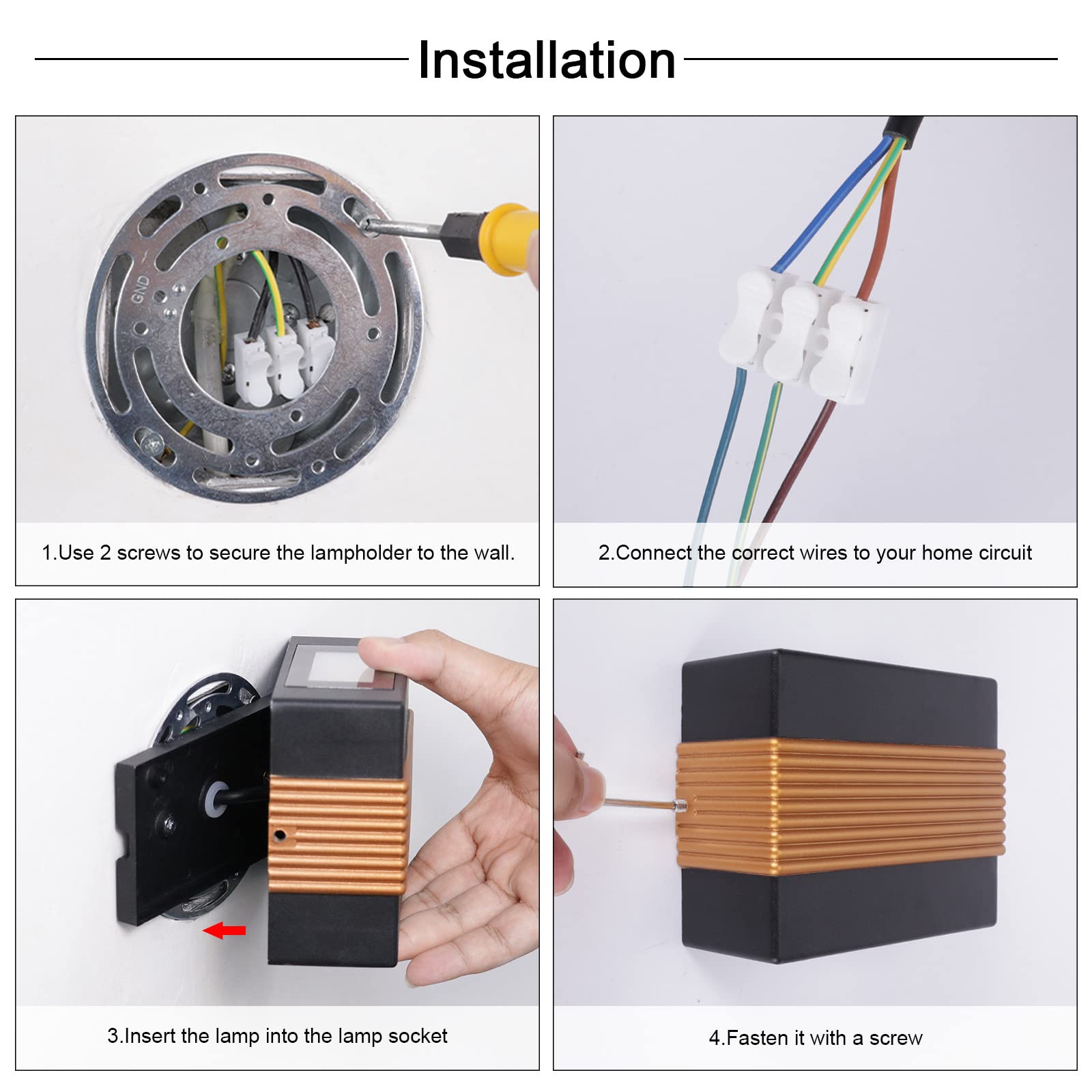 Installation

GND

1.Use 2 screws to secure the lampholder to the wall.

2.Connect the correct wires to your home circuit

3.Insert the lamp into the lamp socket

4.Fasten it with a screw