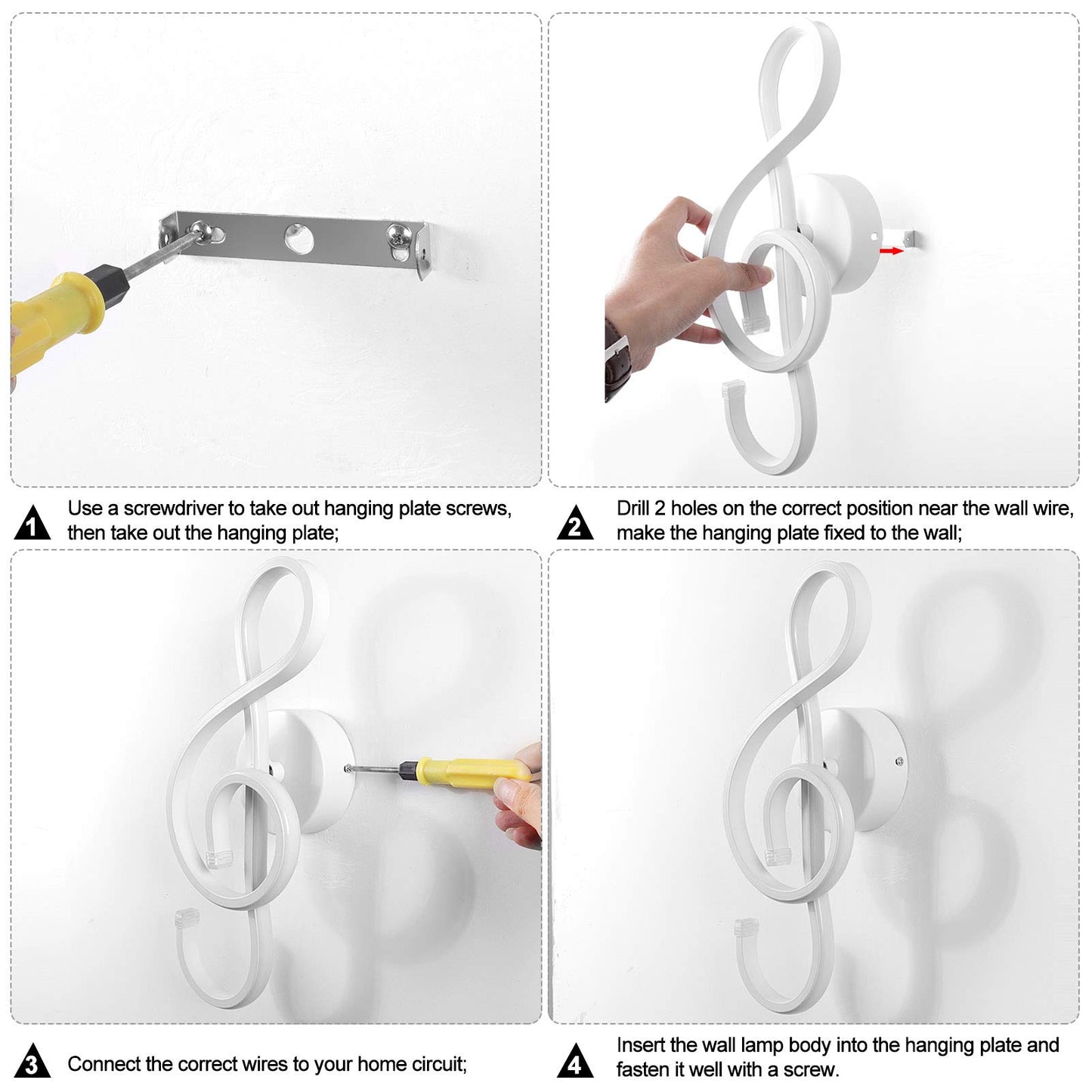 1 Use a screwdriver to take out hanging plate screws, then take out the hanging plate;

2 Drill 2 holes on the correct position near the wall wire, make the hanging plate fixed to the wall;

3 Connect the correct wires to your home circuit;

4 Insert the wall lamp body into the hanging plate and fasten it well with a screw.