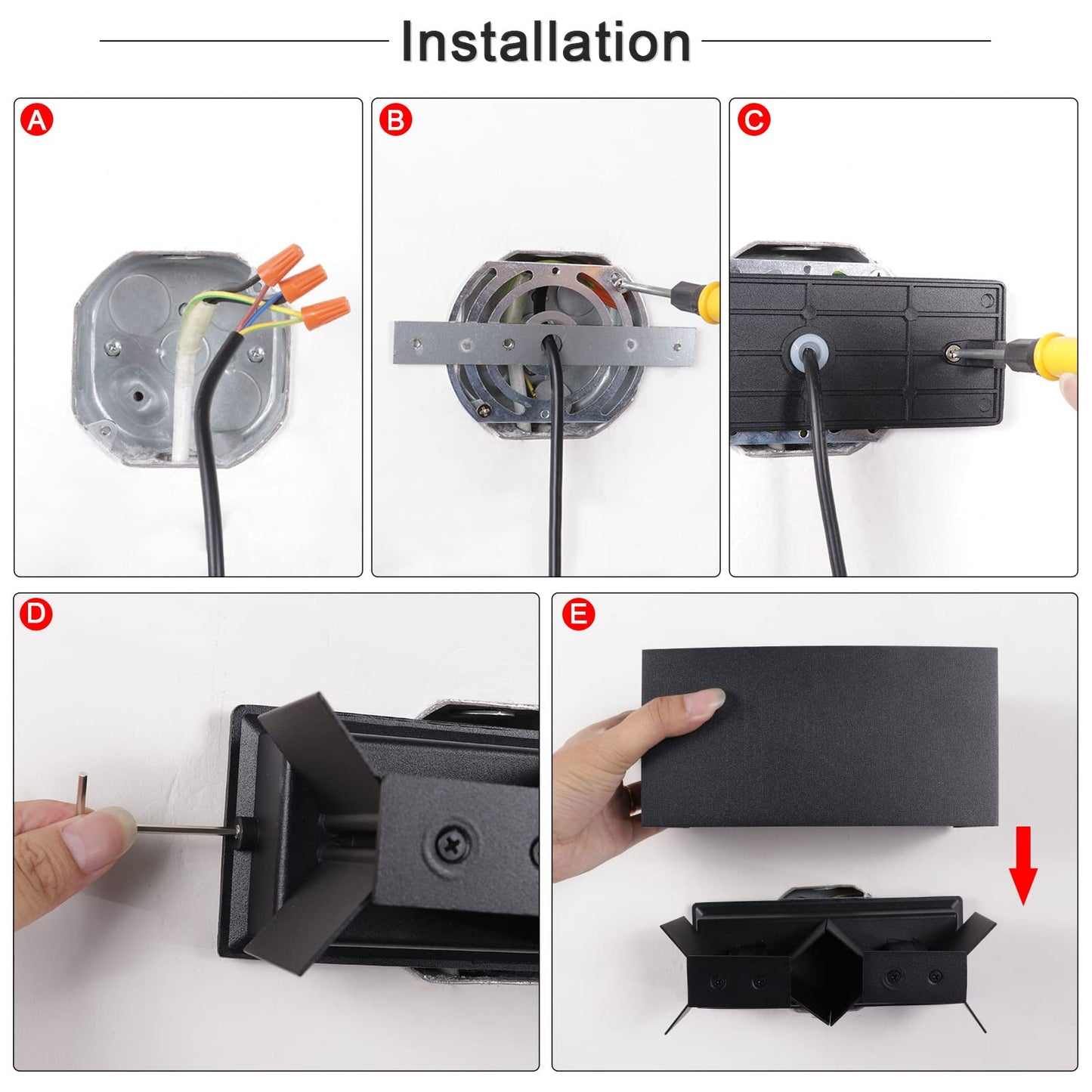 Installation

A

B

C

D

E