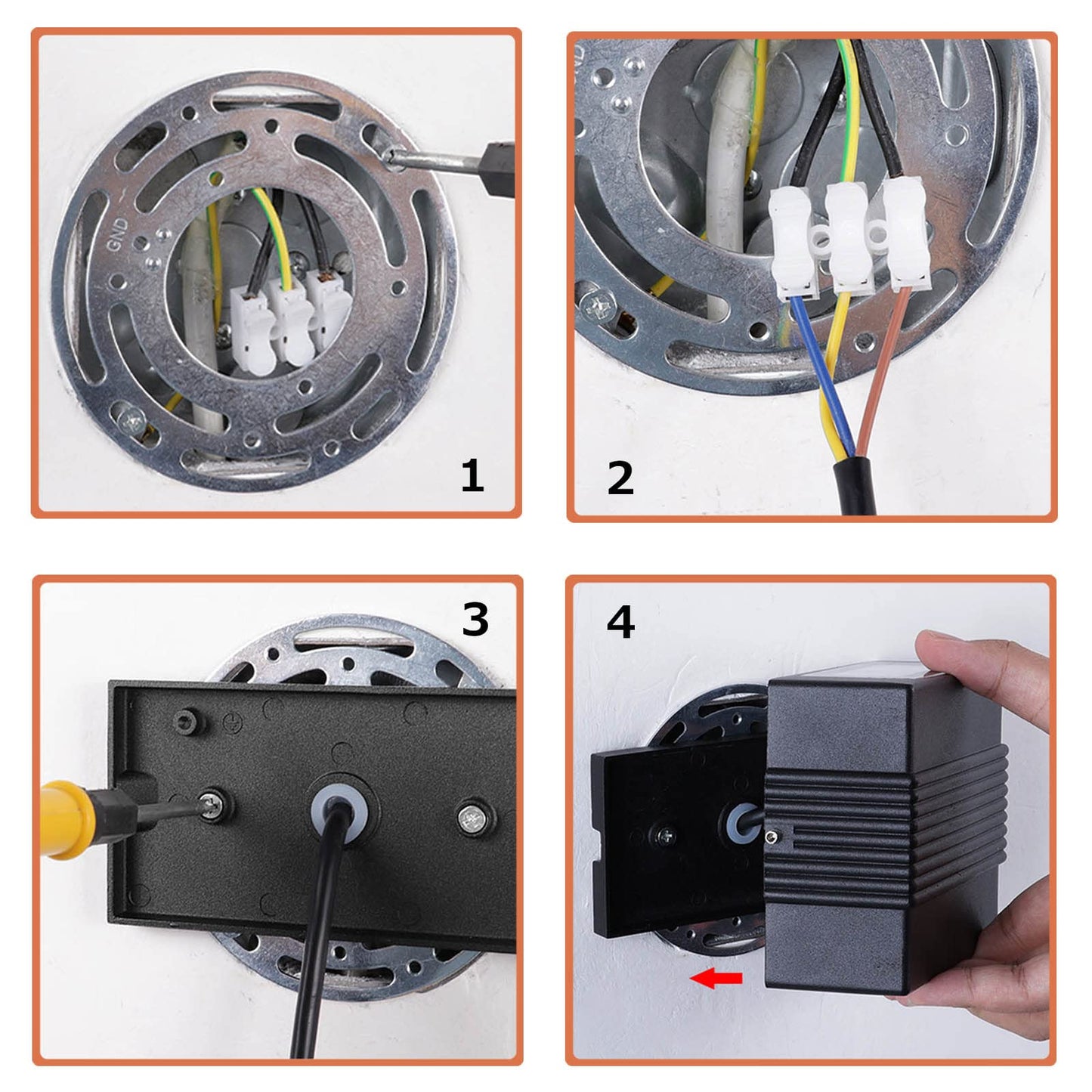 GND

1

2

3

4