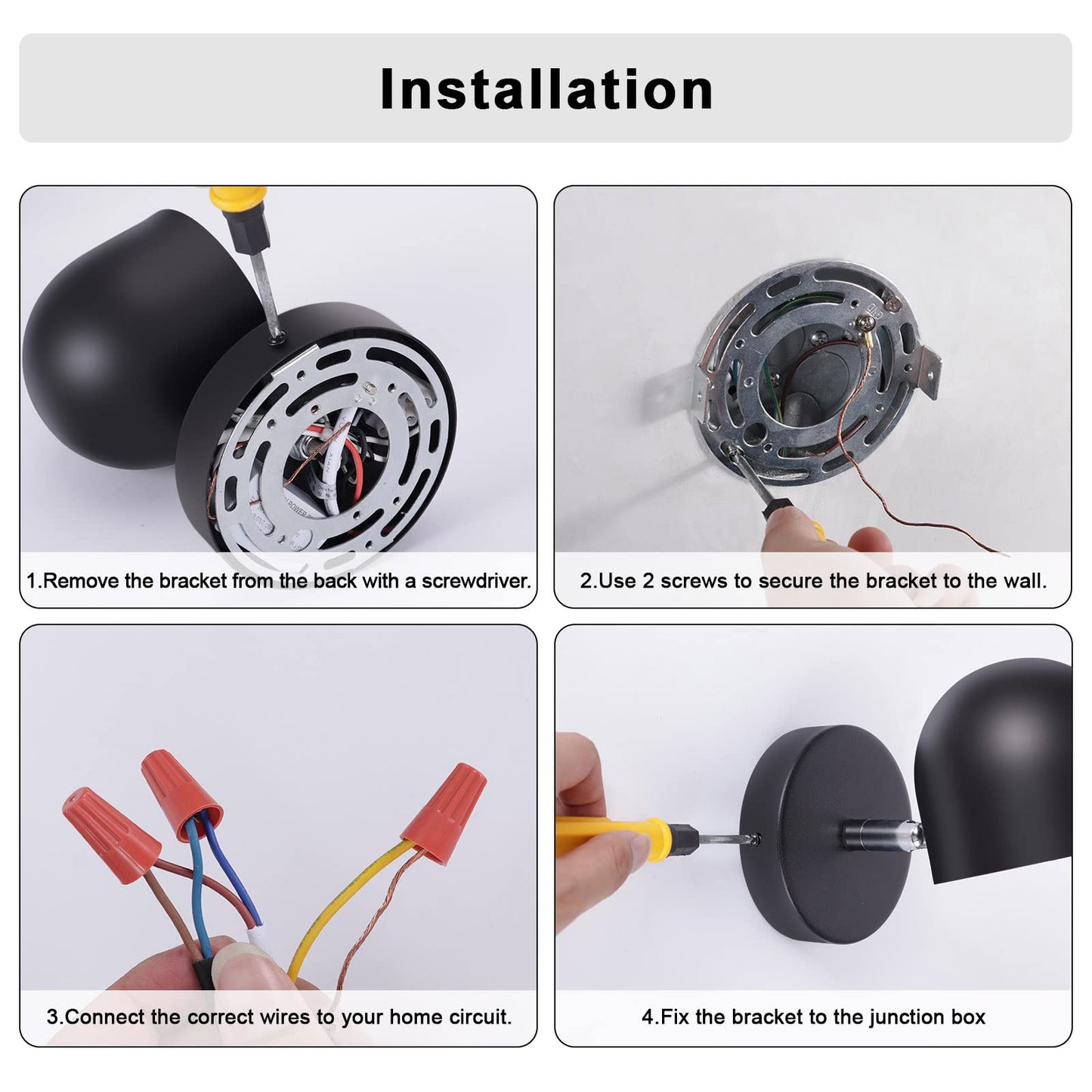 Installation

1.Remove the bracket from the back with a screwdriver.

2.Use 2 screws to secure the bracket to the wall.

3.Connect the correct wires to your home circuit.

4.Fix the bracket to the junction box