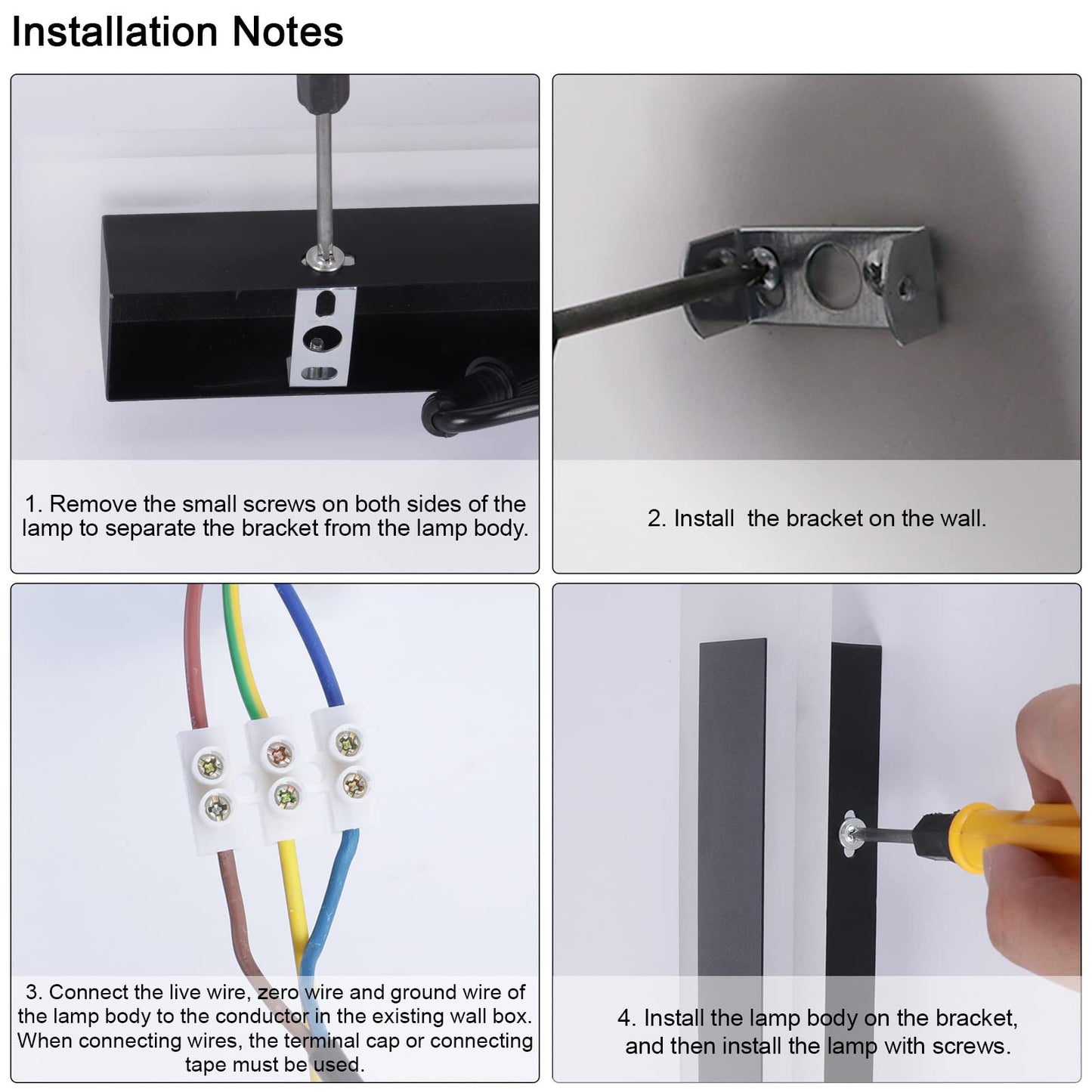 Installation Notes

1. Remove the small screws on both sides of the lamp to separate the bracket from the lamp body.

2. Install  the bracket on the wall.

3. Connect the live wire, zero wire and ground wire of the lamp body to the conductor in the existing wall box. When connecting wires, the terminal cap or connecting tape must be used.

4. Install the lamp body on the bracket, and then install the lamp with screws.