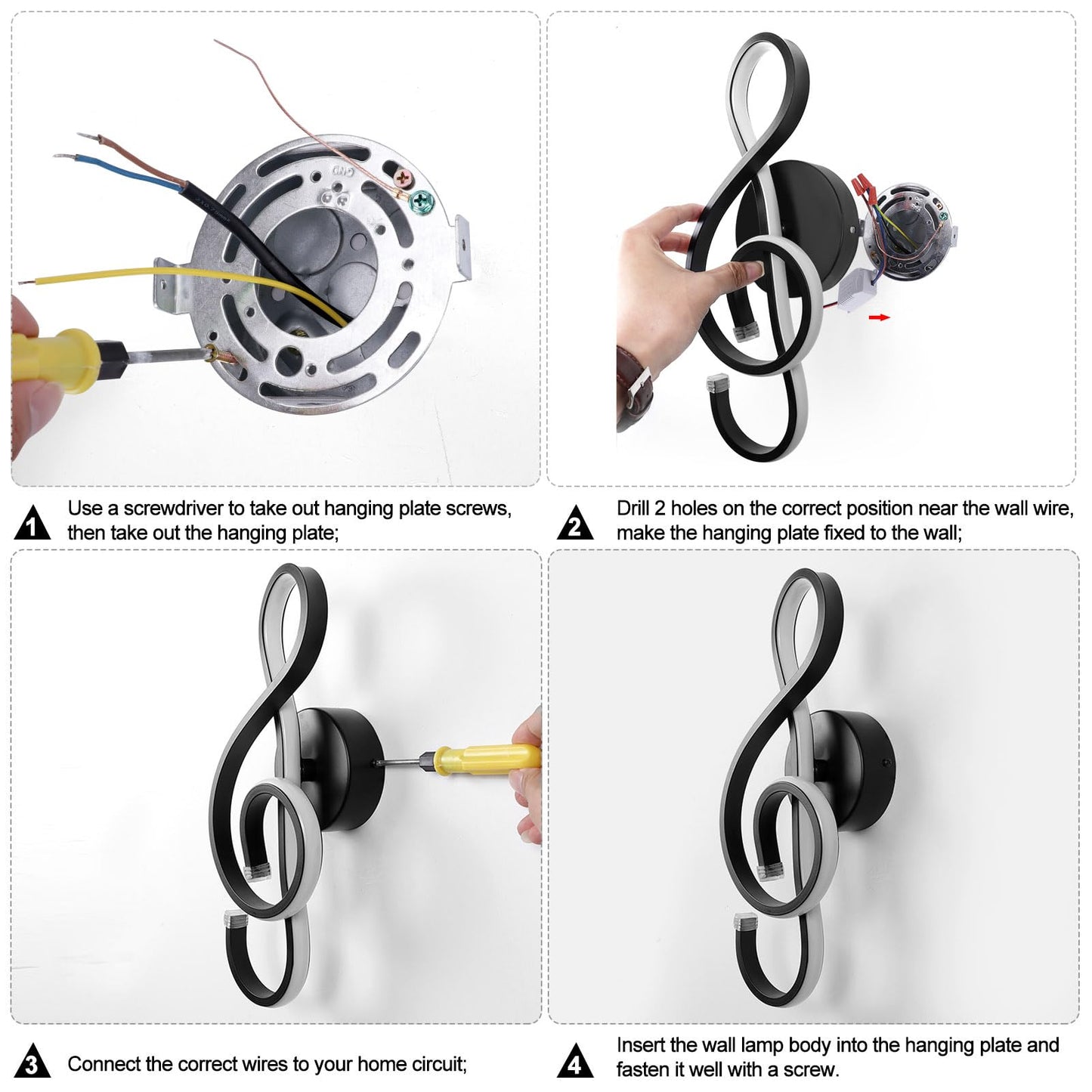 GND

1 Use a screwdriver to take out hanging plate screws, then take out the hanging plate;

2 Drill 2 holes on the correct position near the wall wire, make the hanging plate fixed to the wall;

3 Connect the correct wires to your home circuit;

4 Insert the wall lamp body into the hanging plate and fasten it well with a screw.