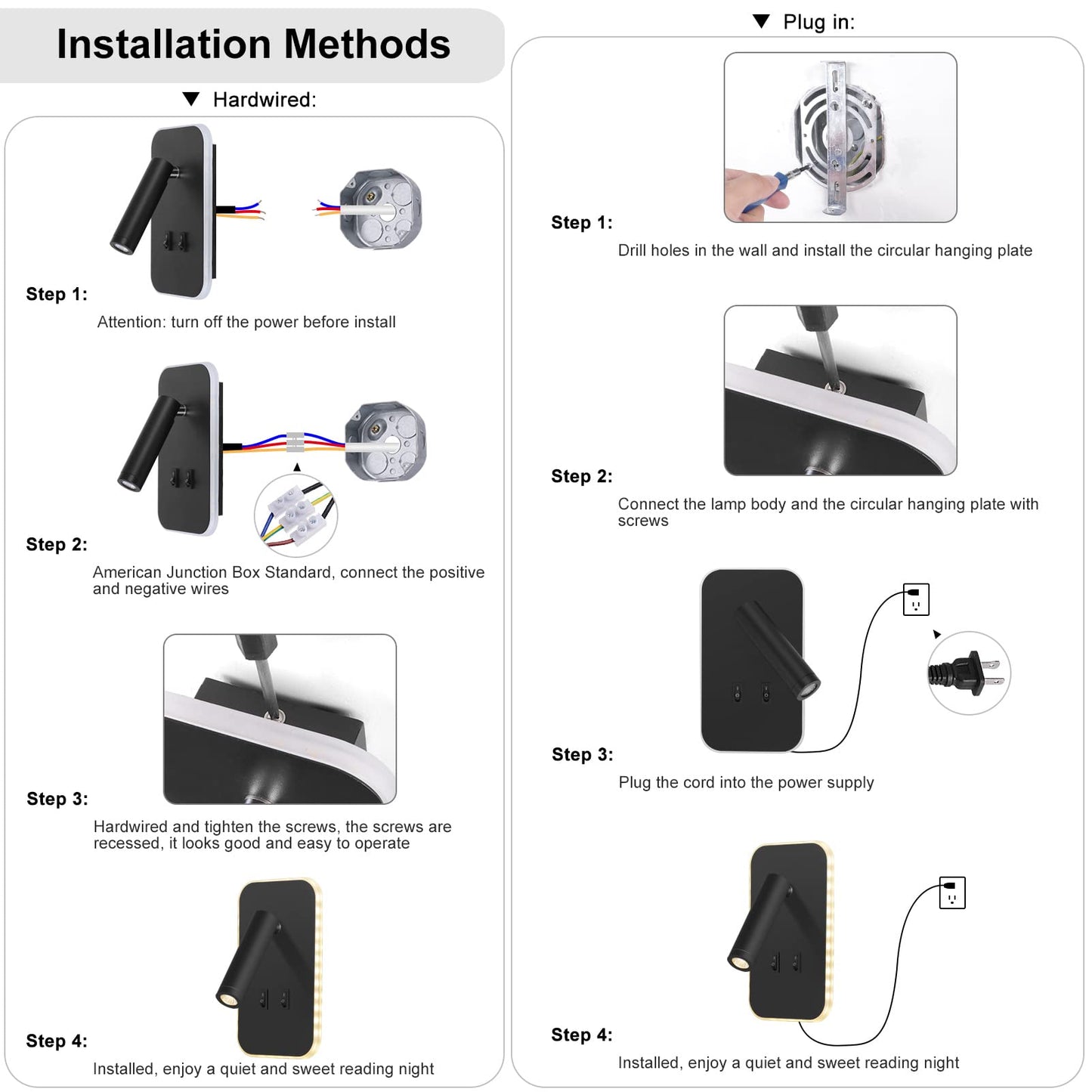 Installation Methods

▼ Hardwired:

Step 1:
Attention: turn off the power before install

Step 2:
American Junction Box Standard, connect the positive and negative wires

Step 3:
Hardwired and tighten the screws, the screws are recessed, it looks good and easy to operate

Step 4:
Installed, enjoy a quiet and sweet reading night

▼ Plug in:

Step 1:
Drill holes in the wall and install the circular hanging plate

Step 2:
Connect the lamp body and the circular hanging plate with screws

Step 3:
Plug the cord into the power supply

Step 4:
Installed, enjoy a quiet and sweet reading night