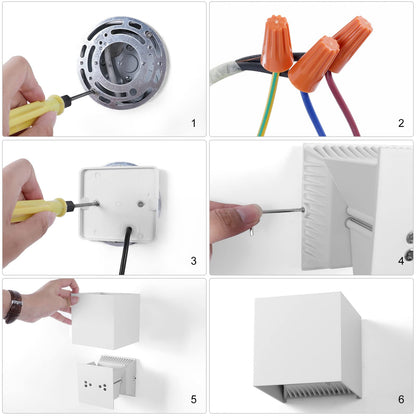 1

2

3

4

5

6