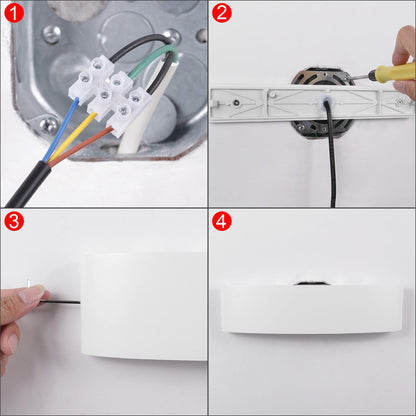 1
2
3
4