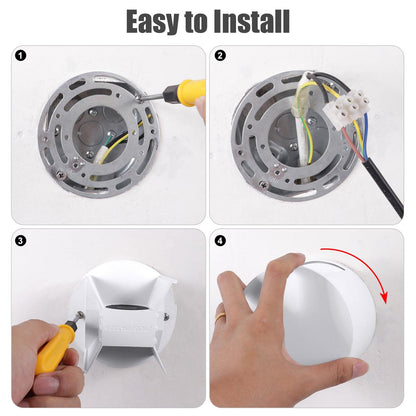 Easy to Install

1

2

3

4