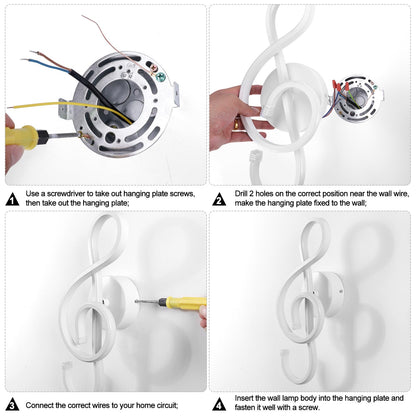 1 Use a screwdriver to take out hanging plate screws, then take out the hanging plate;

2 Drill 2 holes on the correct position near the wall wire, make the hanging plate fixed to the wall;

3 Connect the correct wires to your home circuit;

4 Insert the wall lamp body into the hanging plate and fasten it well with a screw.