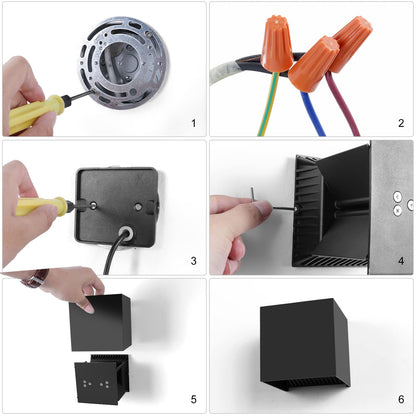 1

2

3

4

5

6