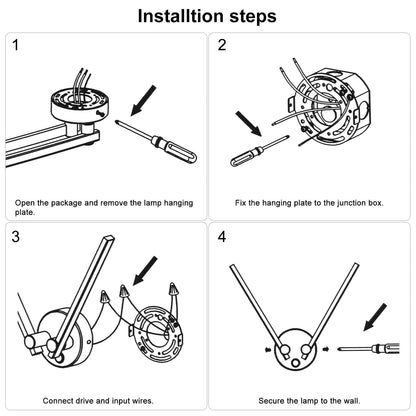 Installtion steps

1

Open the package and remove the lamp hanging plate.

2

Fix the hanging plate to the junction box.

3

Connect drive and input wires.

4

Secure the lamp to the wall.