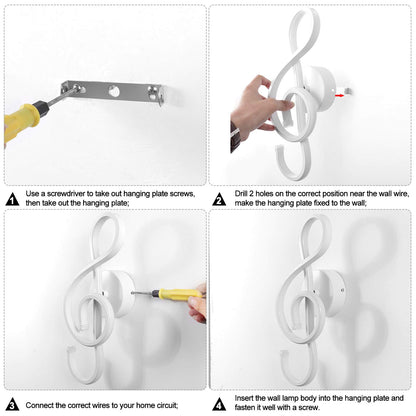 1 Use a screwdriver to take out hanging plate screws, then take out the hanging plate;

2 Drill 2 holes on the correct position near the wall wire, make the hanging plate fixed to the wall;

3 Connect the correct wires to your home circuit;

4 Insert the wall lamp body into the hanging plate and fasten it well with a screw.