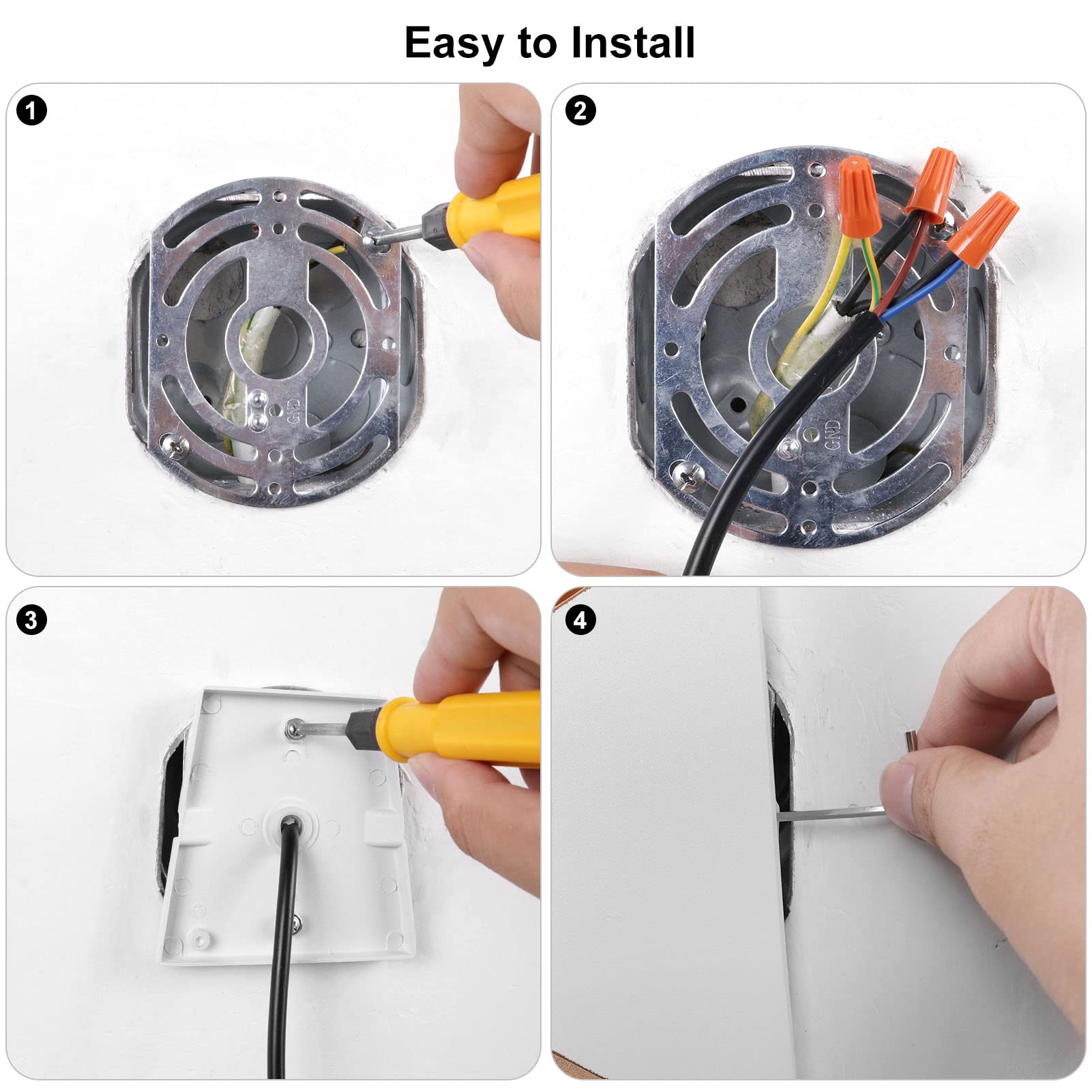 Easy to Install

1

GND

2

GND

3

4