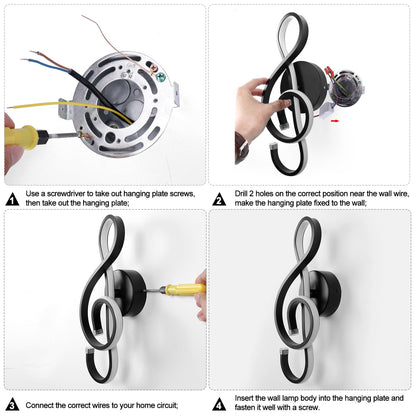 1 Use a screwdriver to take out hanging plate screws, then take out the hanging plate;

2 Drill 2 holes on the correct position near the wall wire, make the hanging plate fixed to the wall;

3 Connect the correct wires to your home circuit;

4 Insert the wall lamp body into the hanging plate and fasten it well with a screw.