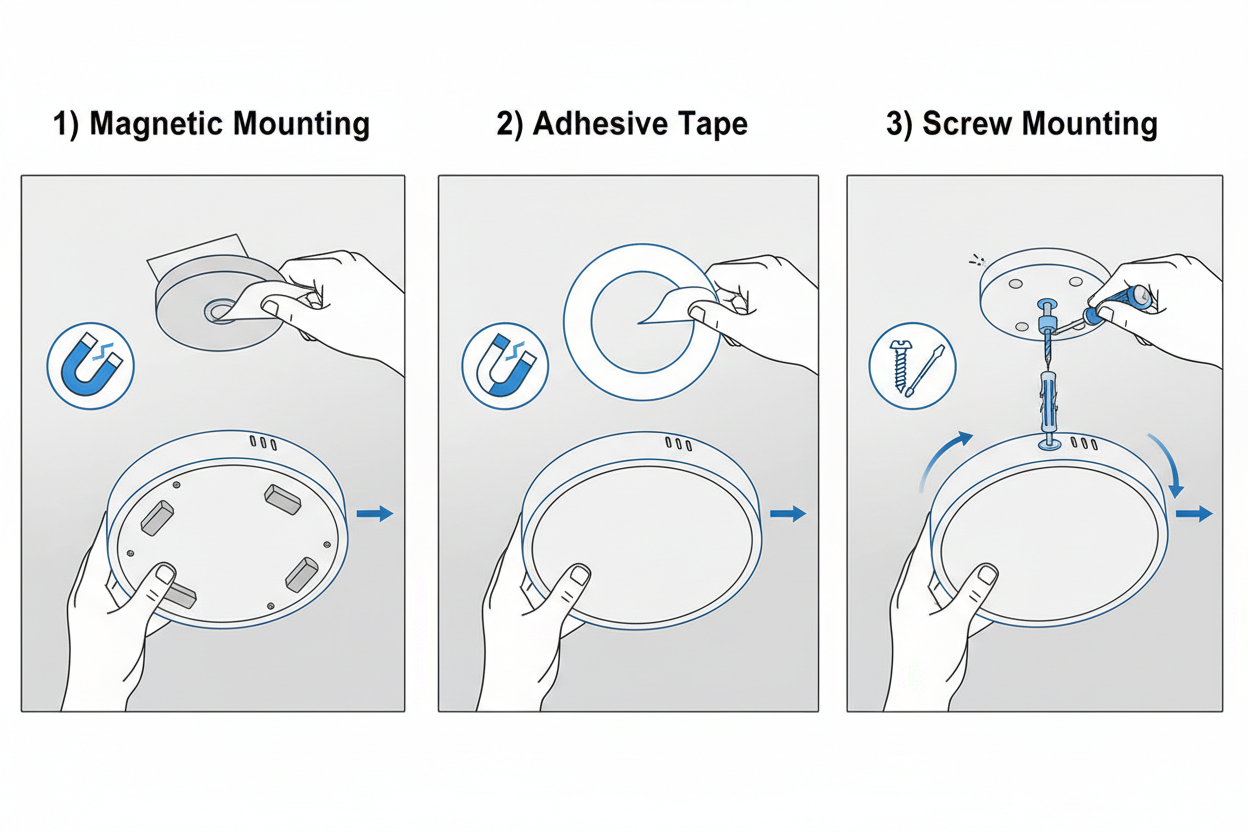 1) Magnetic Mounting

2) Adhesive Tape

3) Screw Mounting